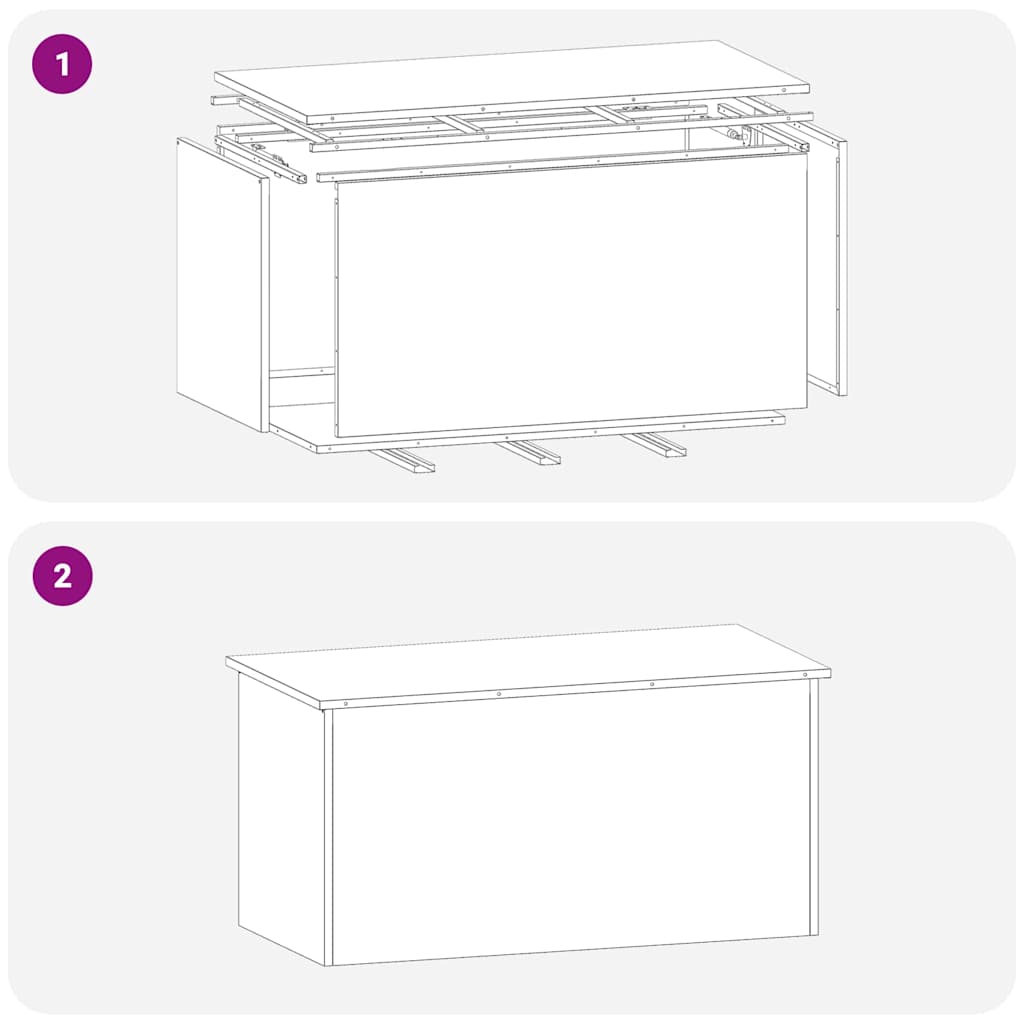 1

2