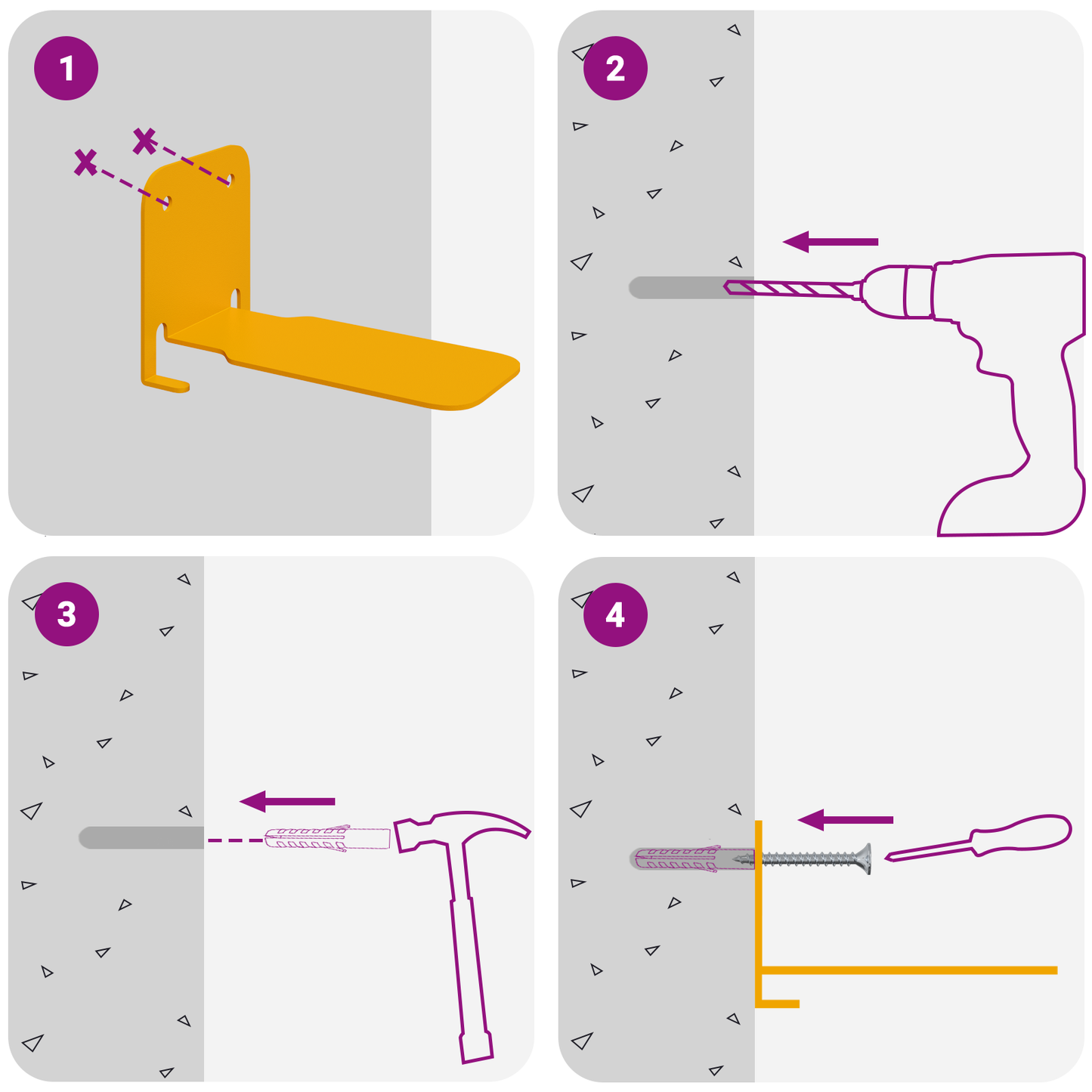 1

2

3

4