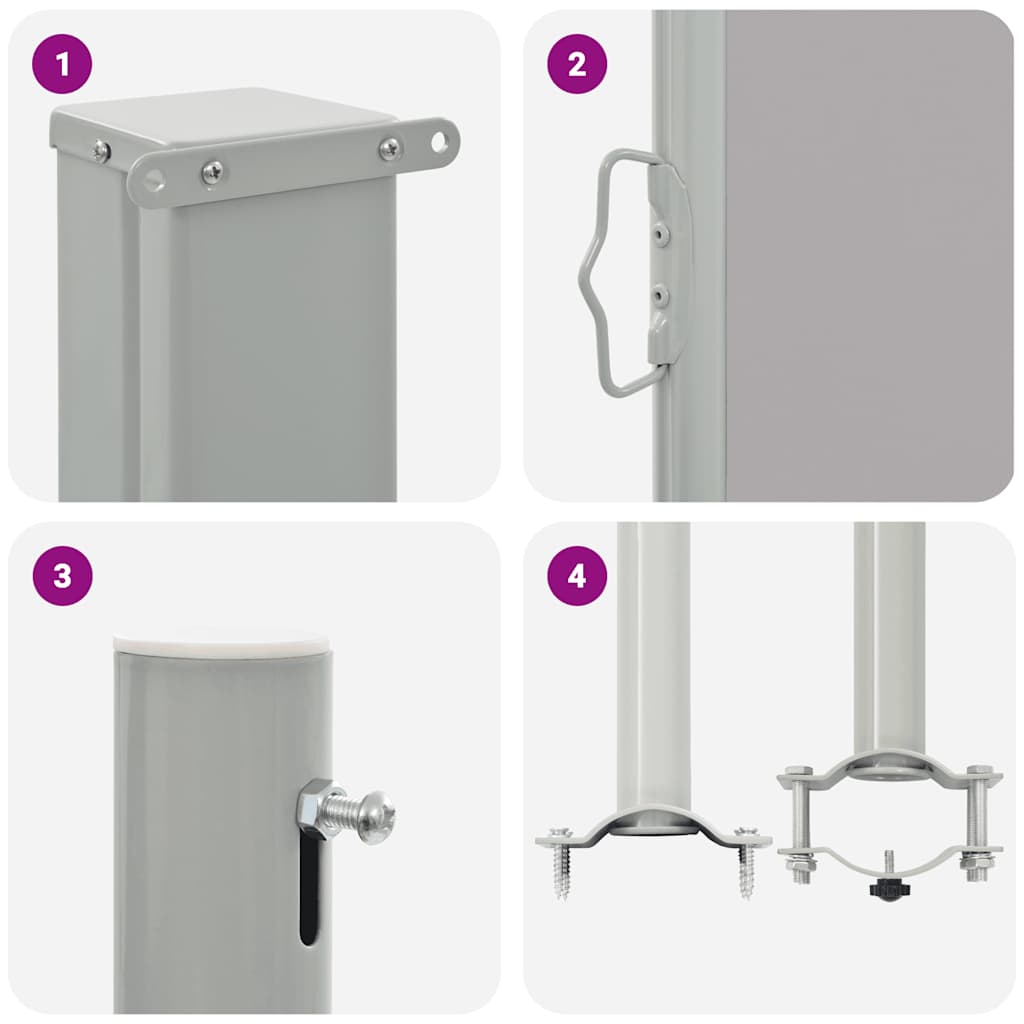 1

2

3

4