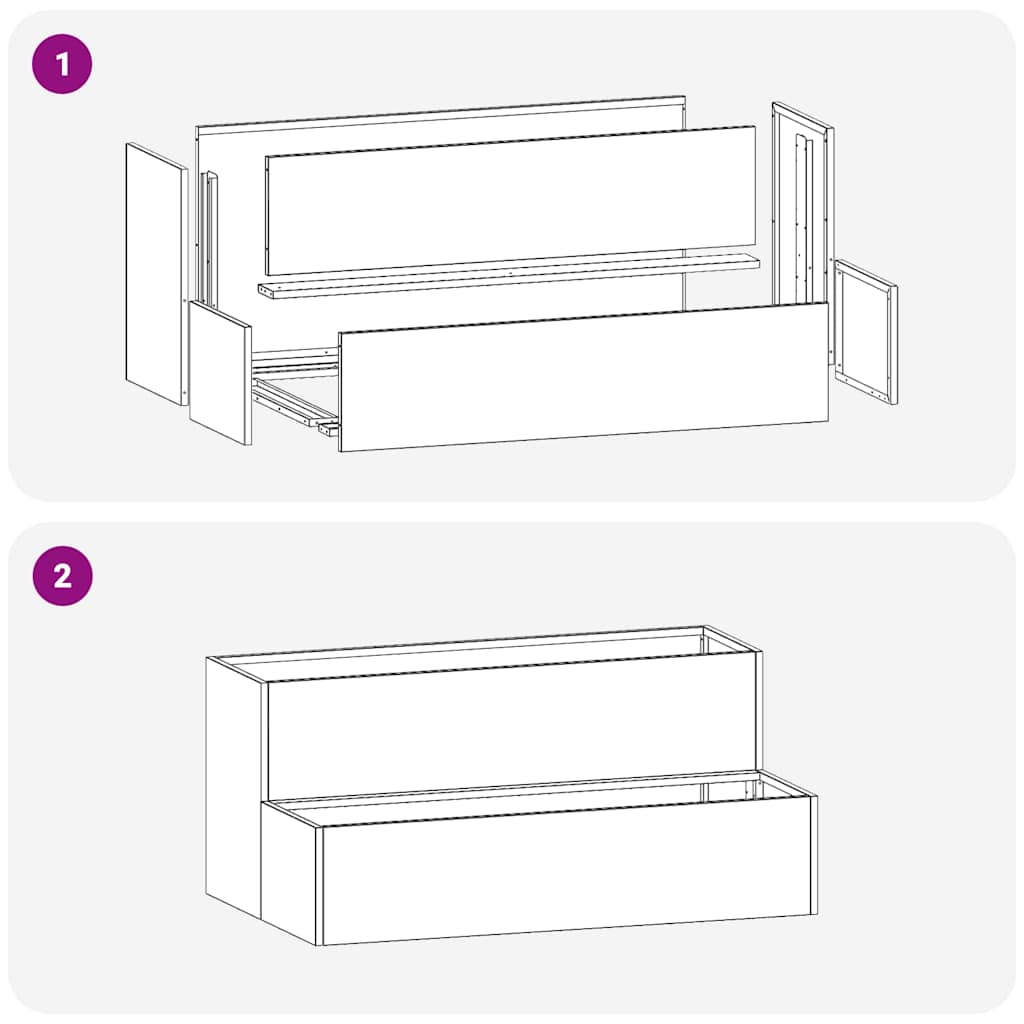 1

2