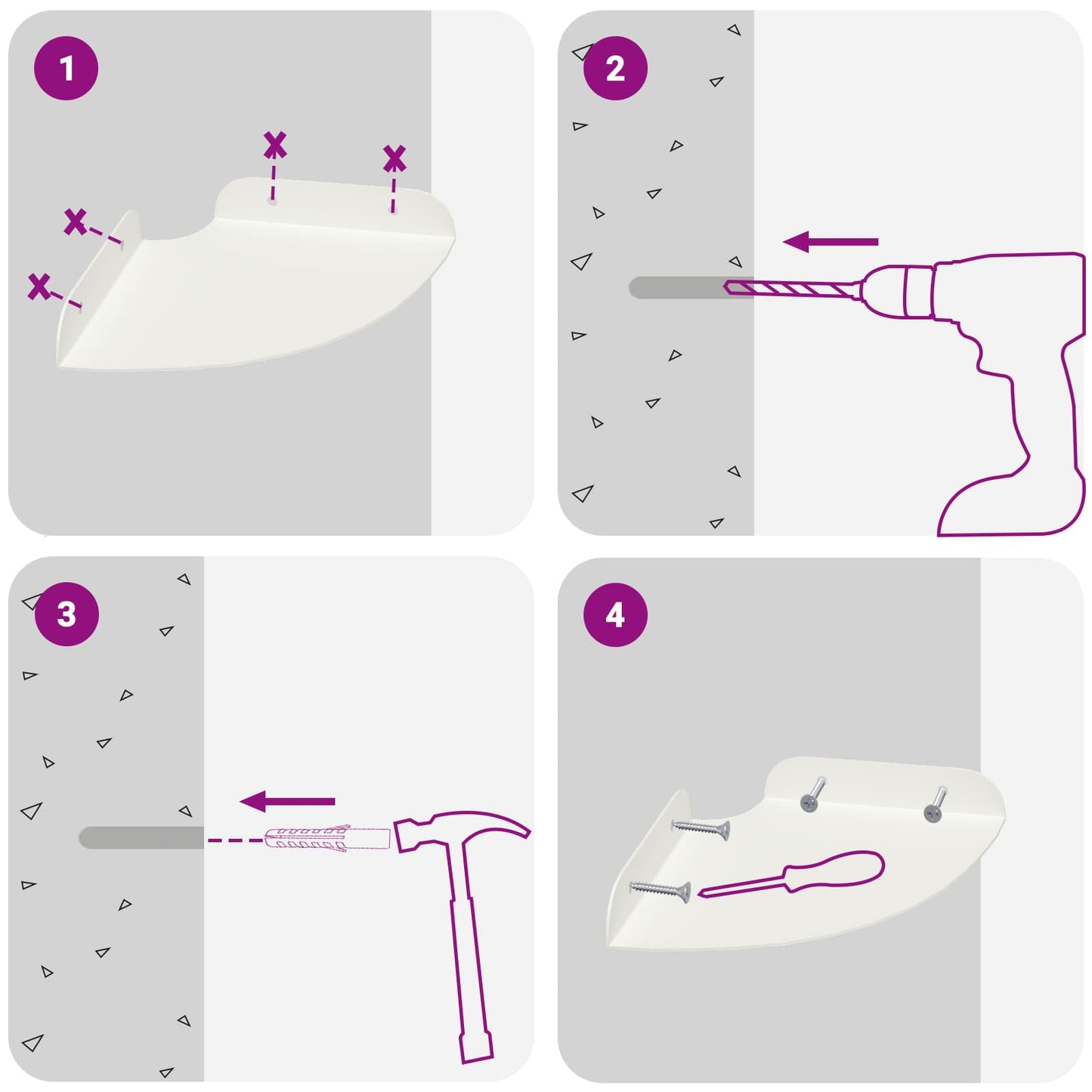 1

2

3

4