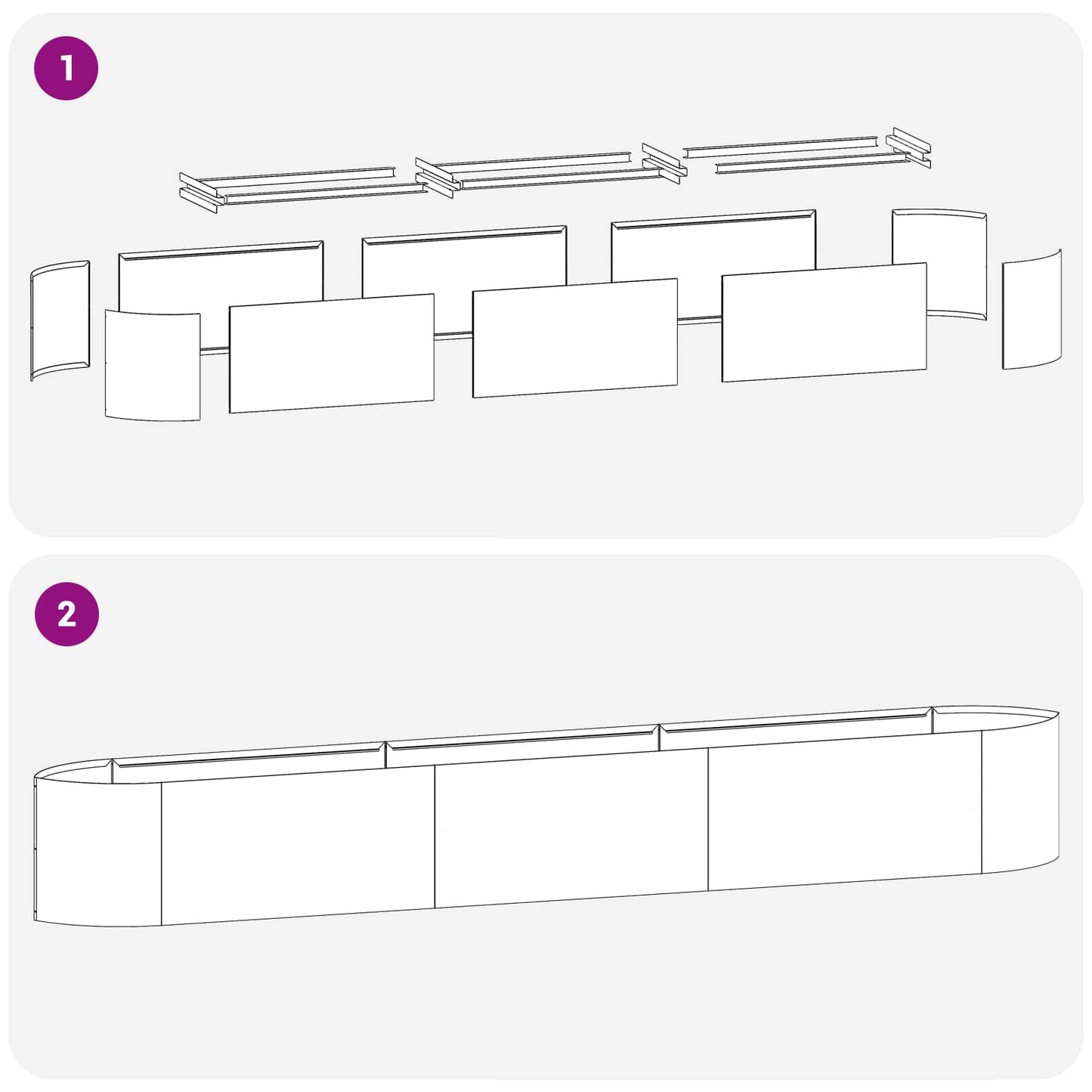 1

2