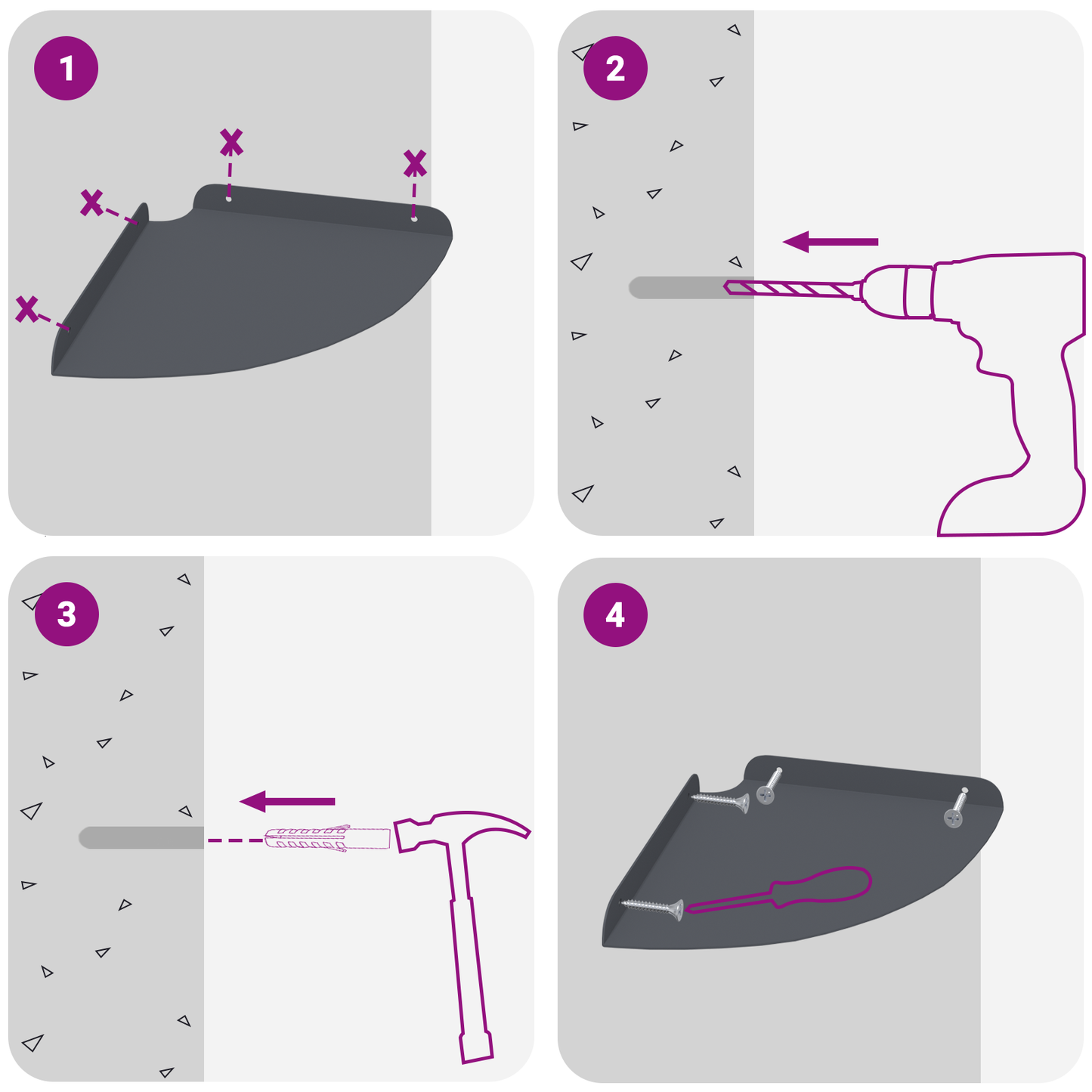 1

2

3

4